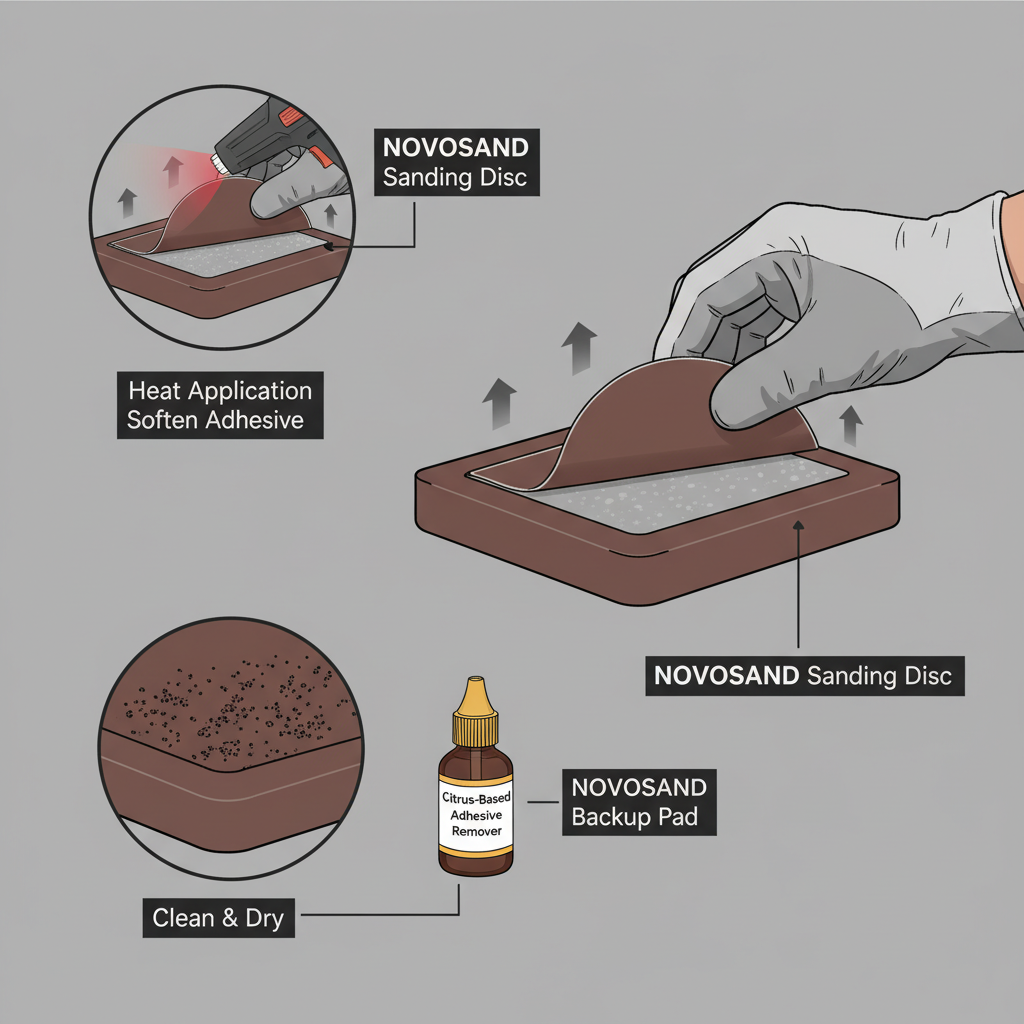 NOVOSAND
Sanding Disc

Heat Application
Soften Adhesive

NOVOSAND Sanding Disc

Citrus-Based
Adhesive
Remover

NOVOSAND
Backup Pad

Clean & Dry